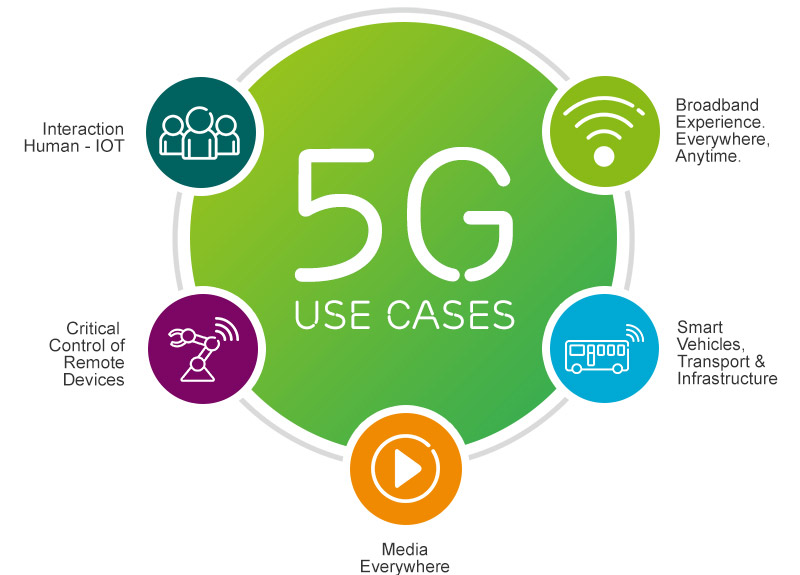 5G
USE CASES

Interaction Human - IOT

Broadband Experience. Everywhere, Anytime.

Critical Control of Remote Devices

Smart Vehicles, Transport & Infrastructure

Media Everywhere